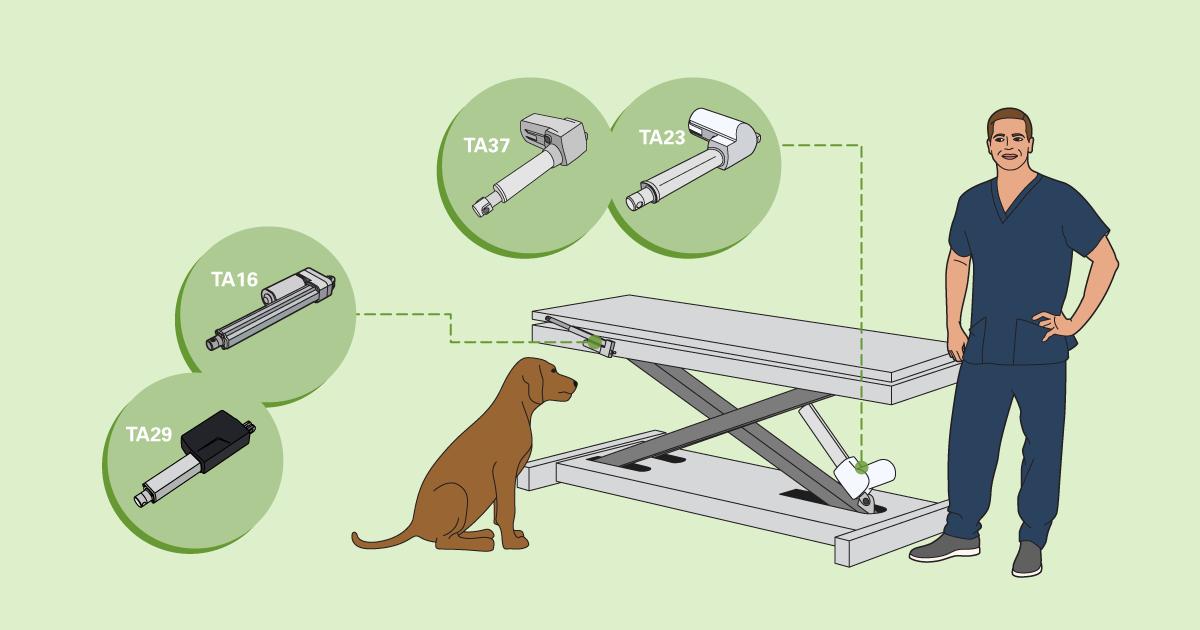 TA37
TA23
TA16
TA29