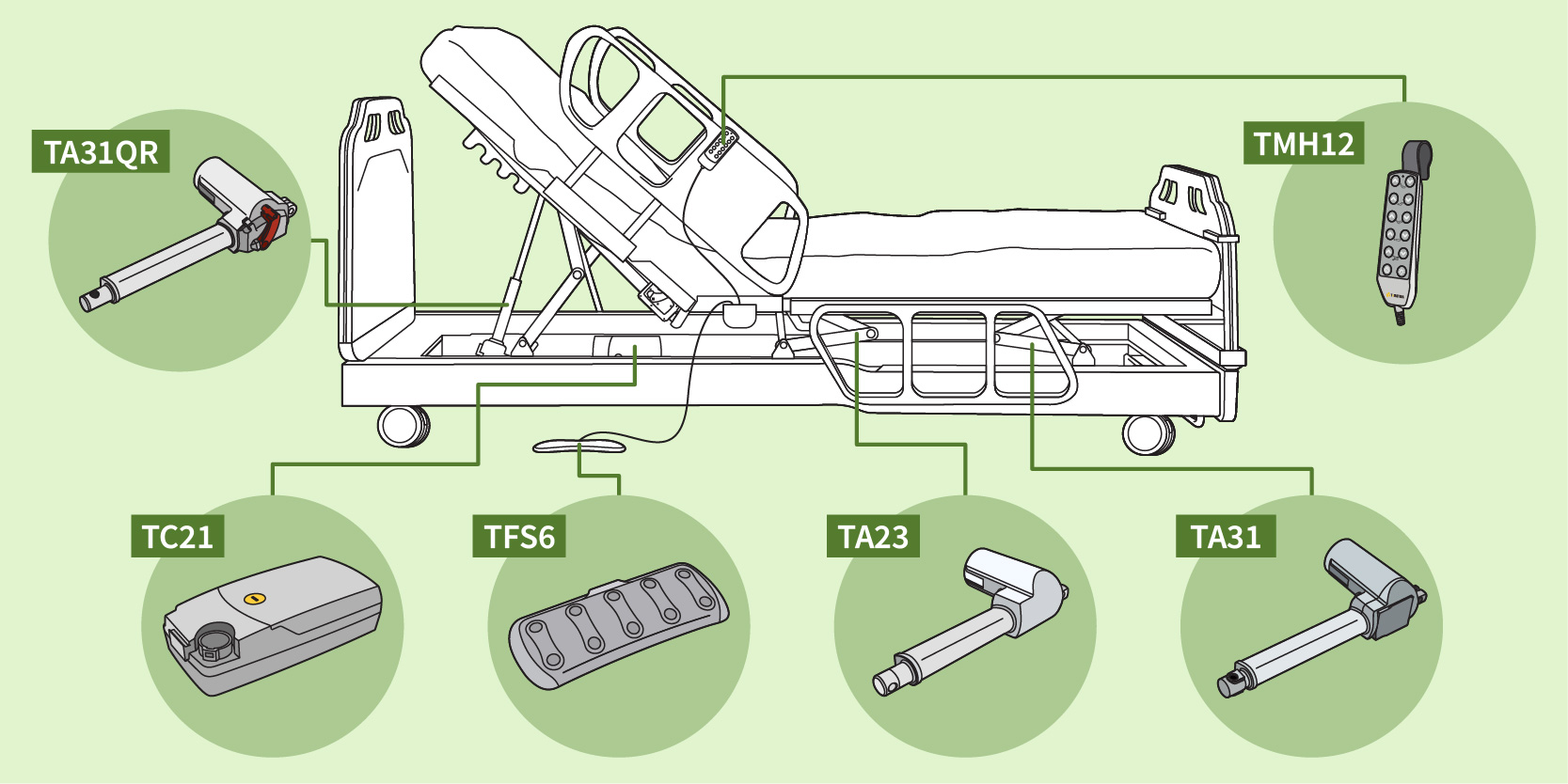 TA31QR

TMH12

TC21

TFS6

TA23

TA31