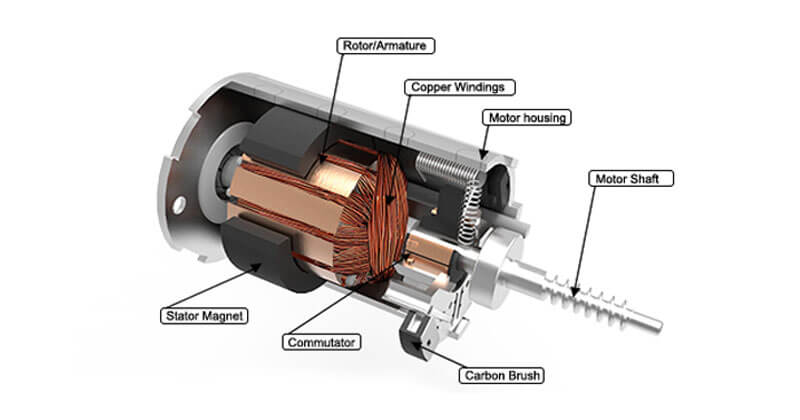 Rotor/Armature

Copper Windings

Motor housing

Motor Shaft

Stator Magnet

Commutator

Carbon Brush