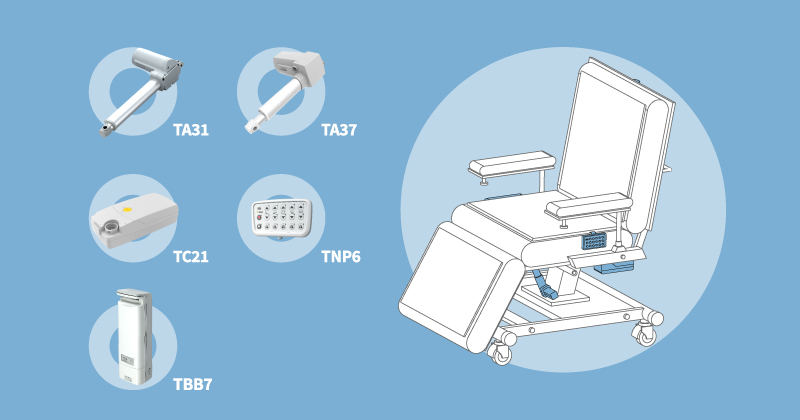 TA31

TA37

TC21

TNP6

TBB7