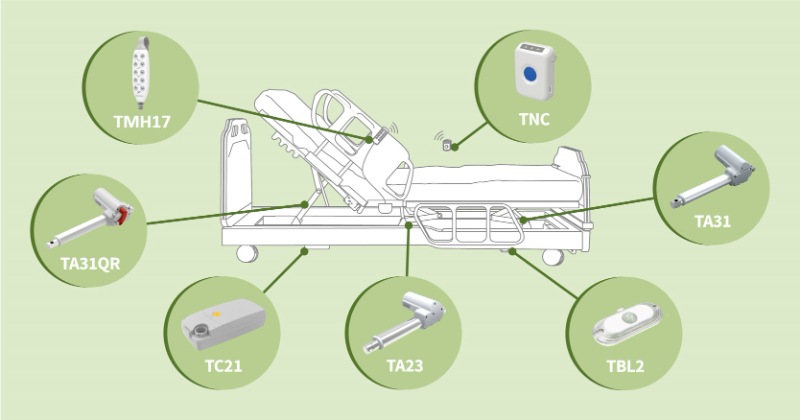 TMH17

TNC

TA31QR

TA31

TC21

TA23

TBL2