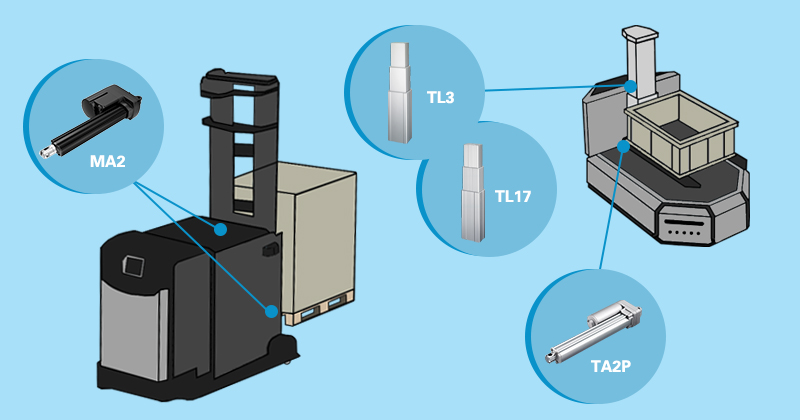 MA2

TL3

TL17

TA2P