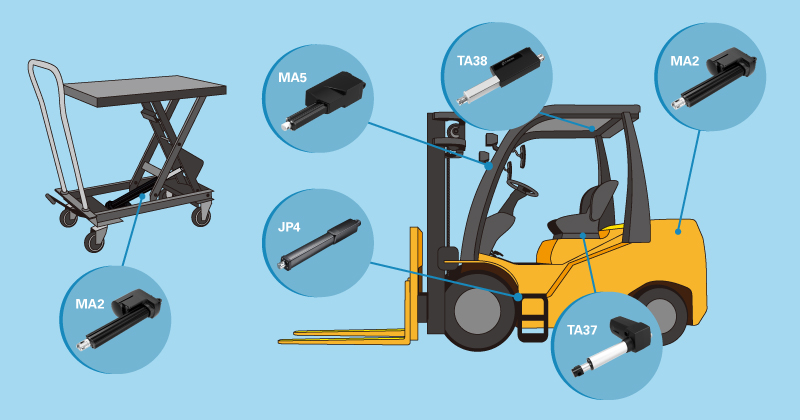 MA5

TA38

MA2

JP4

MA2

TA37